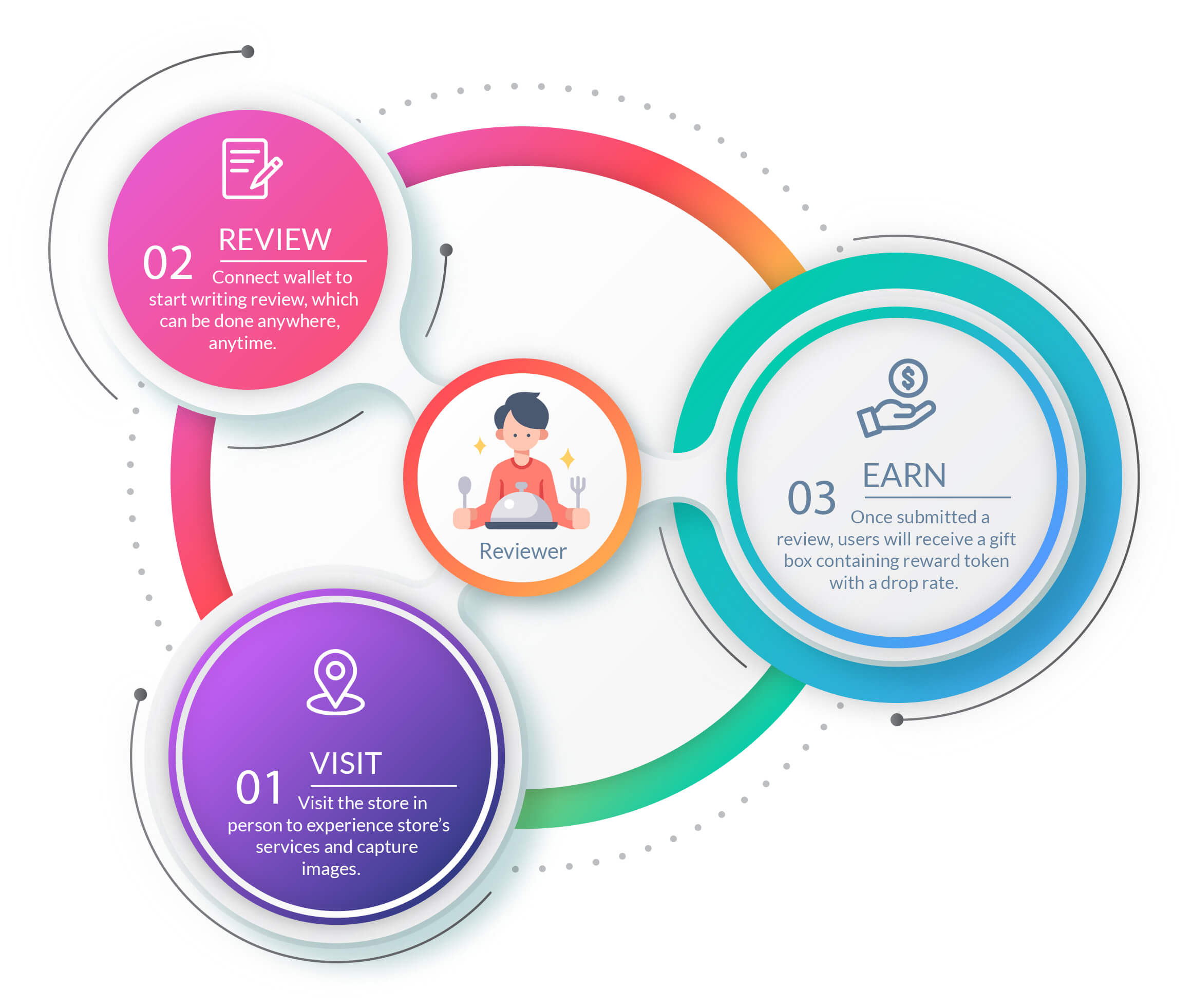 02 REVIEW

Connect wallet to start writing review, which can be done anywhere, anytime.

Reviewer

03 EARN

Once submitted a review, users will receive a gift box containing reward token with a drop rate.

01 VISIT

Visit the store in person to experience store's services and capture images.